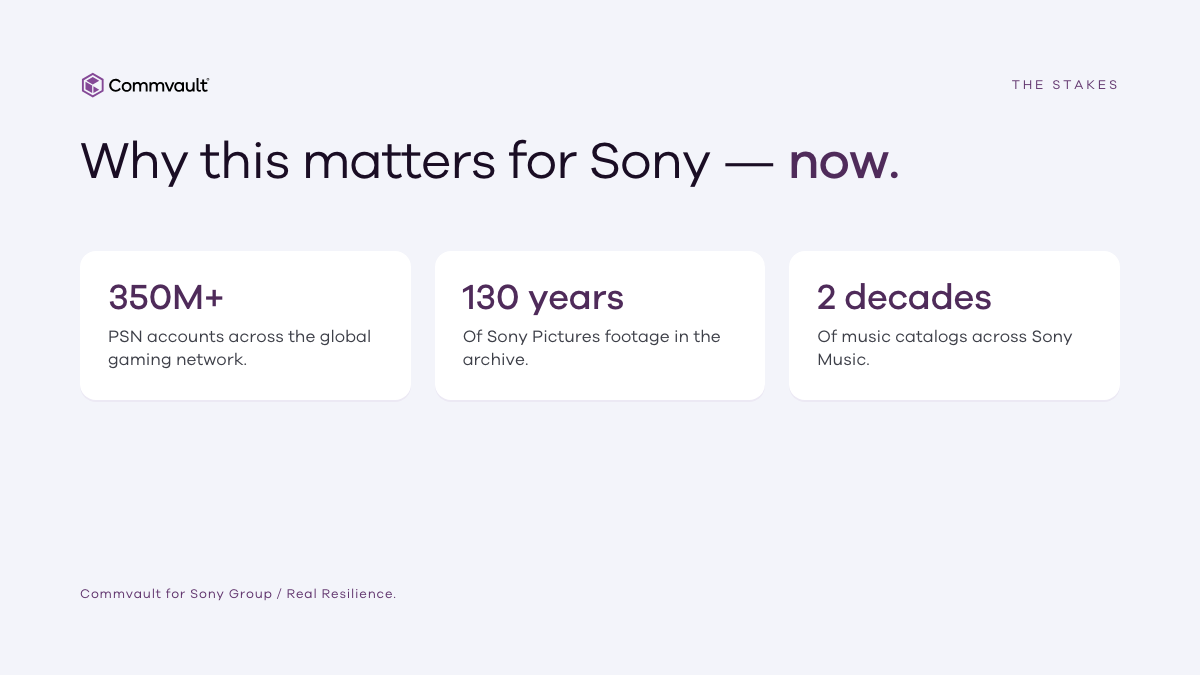 Commvault

THE STAKES

Why this matters for Sony — now.

350M+

PSN accounts across the global gaming network.

130 years

Of Sony Pictures footage in the archive.

2 decades

Of music catalogs across Sony Music.

Commvault for Sony Group / Real Resilience.